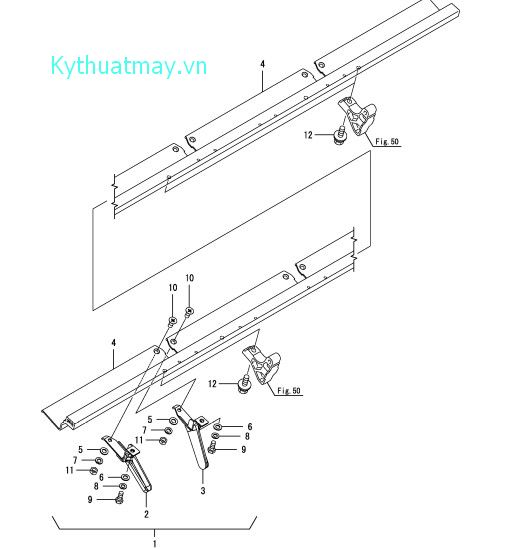 Kythuatmay.vn

4

12

Fig. 50

10

10

4

12

Fig. 50

5

7

11

6

8

9

5

7

11

6

8

9

3

2

1